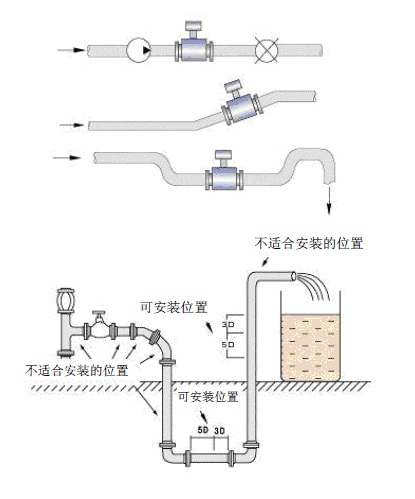 不适合安装的位置

可安装位置

3D

5D

不适合安装的位置

可安装位置

5D 3D